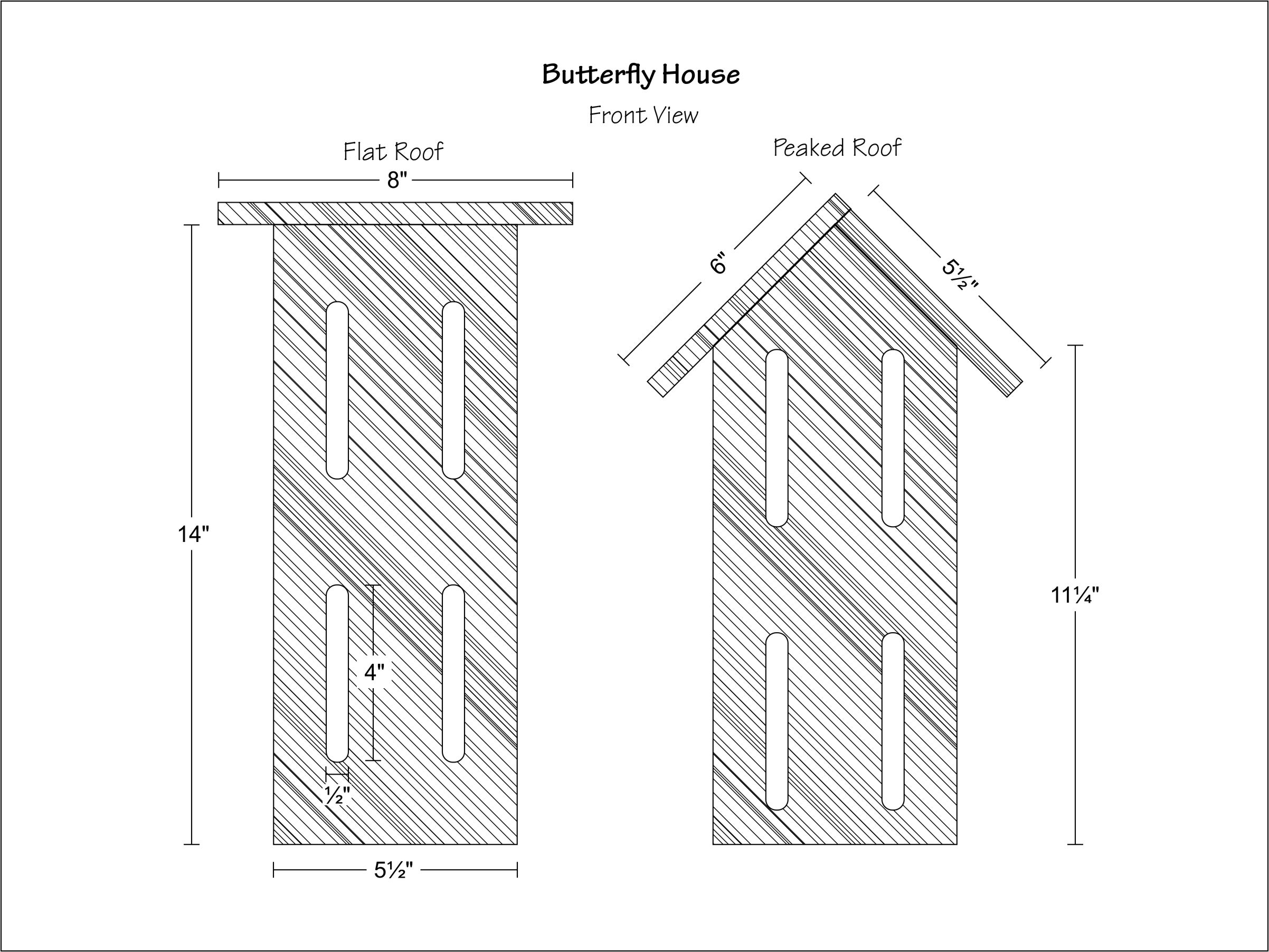 Butterfly House

Front View

Flat Roof

8"

14"

4"

½"

5½"

Peaked Roof

6"

5½"

11¼"